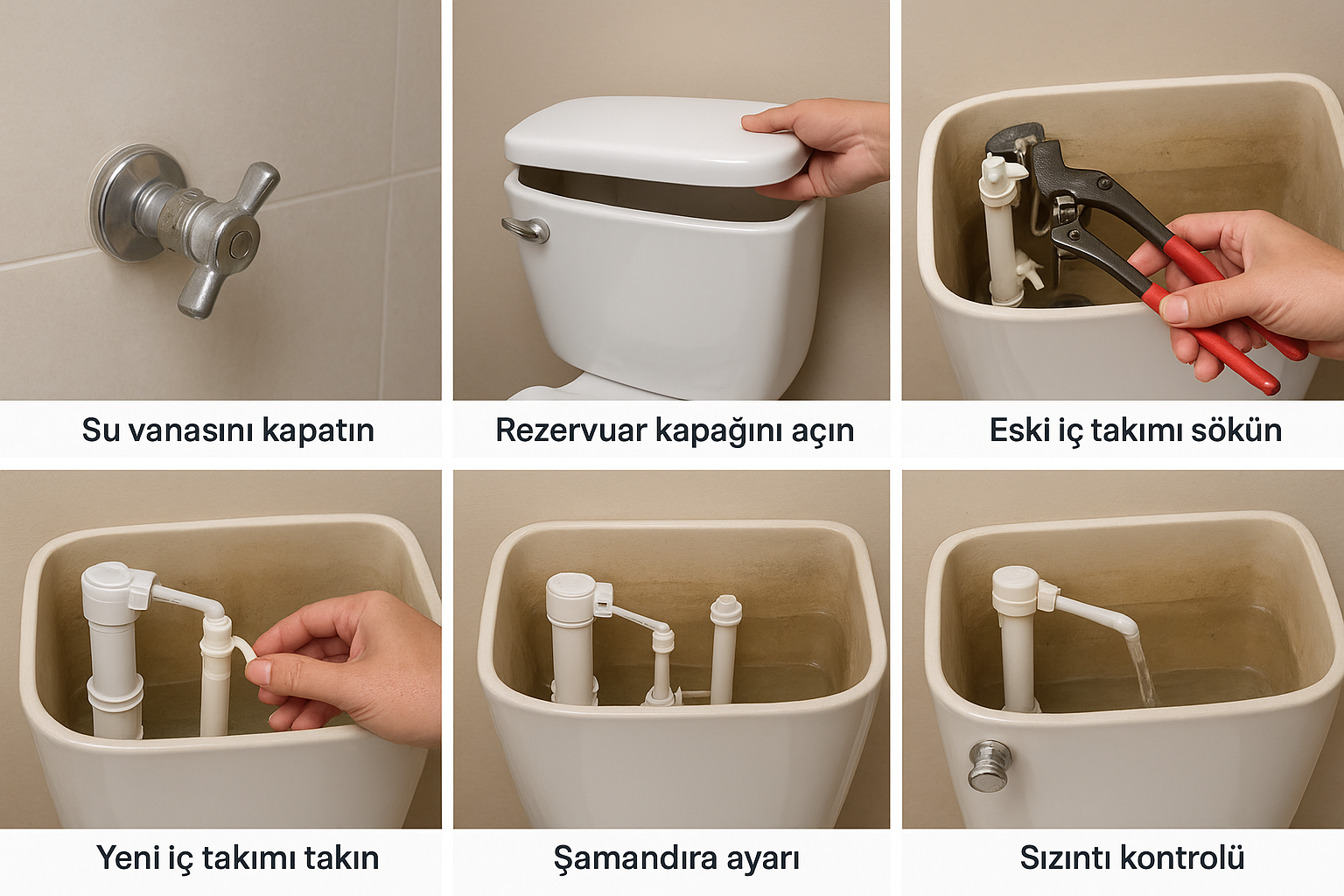 Su vanasını kapatın

Rezervuar kapağını açın

Eski iç takımı sökün

Yeni iç takımı takın

Şamandıra ayarı

Sızıntı kontrolü